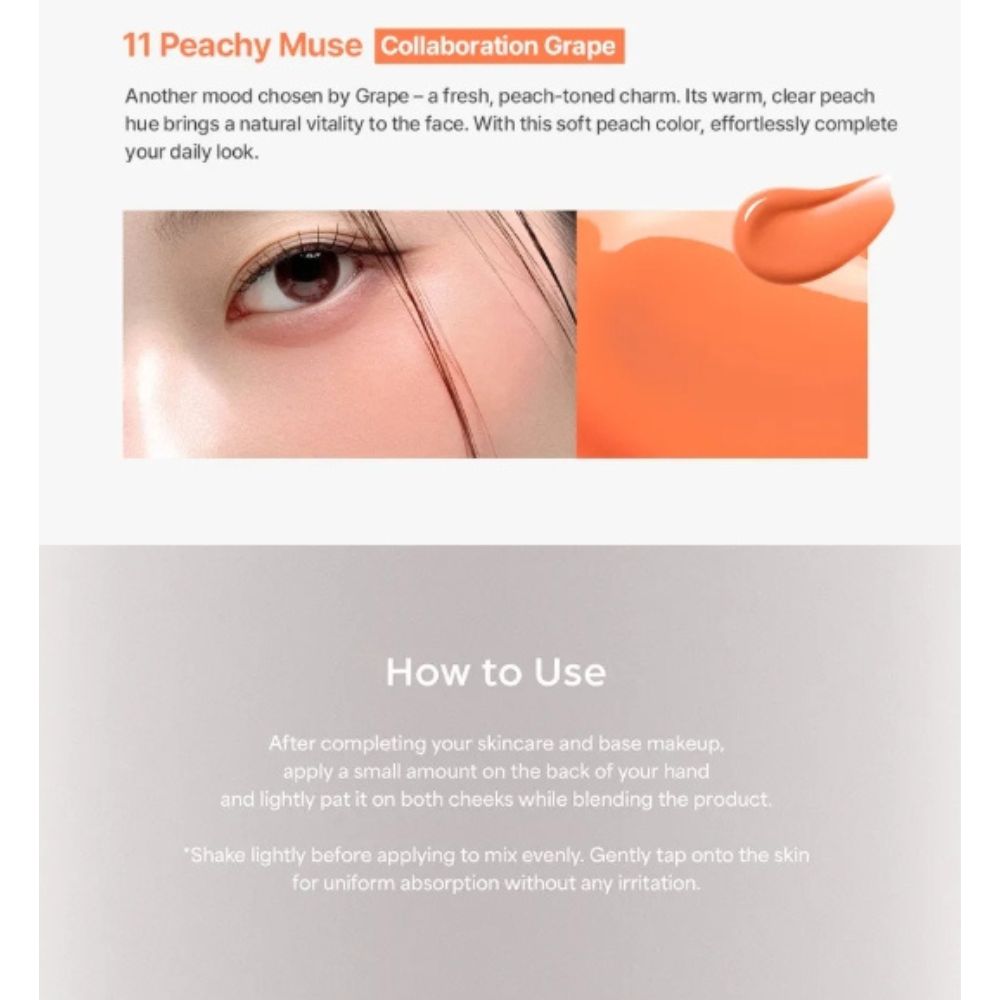 11 Peachy Muse Collaboration Grape

Another mood chosen by Grape – a fresh, peach-toned charm. Its warm, clear peach hue brings a natural vitality to the face. With this soft peach color, effortlessly complete your daily look.

How to Use

After completing your skincare and base makeup, apply a small amount on the back of your hand and lightly pat it on both cheeks while blending the product.

*Shake lightly before applying to mix evenly. Gently tap onto the skin for uniform absorption without any irritation.